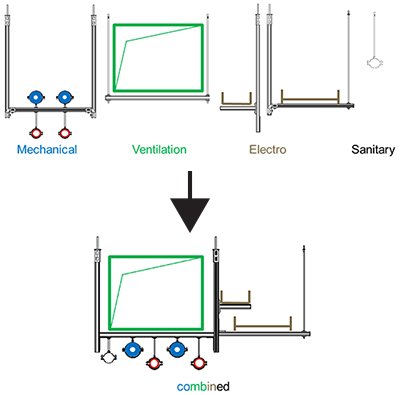 Mechanical

Ventilation

Electro

Sanitary

combined